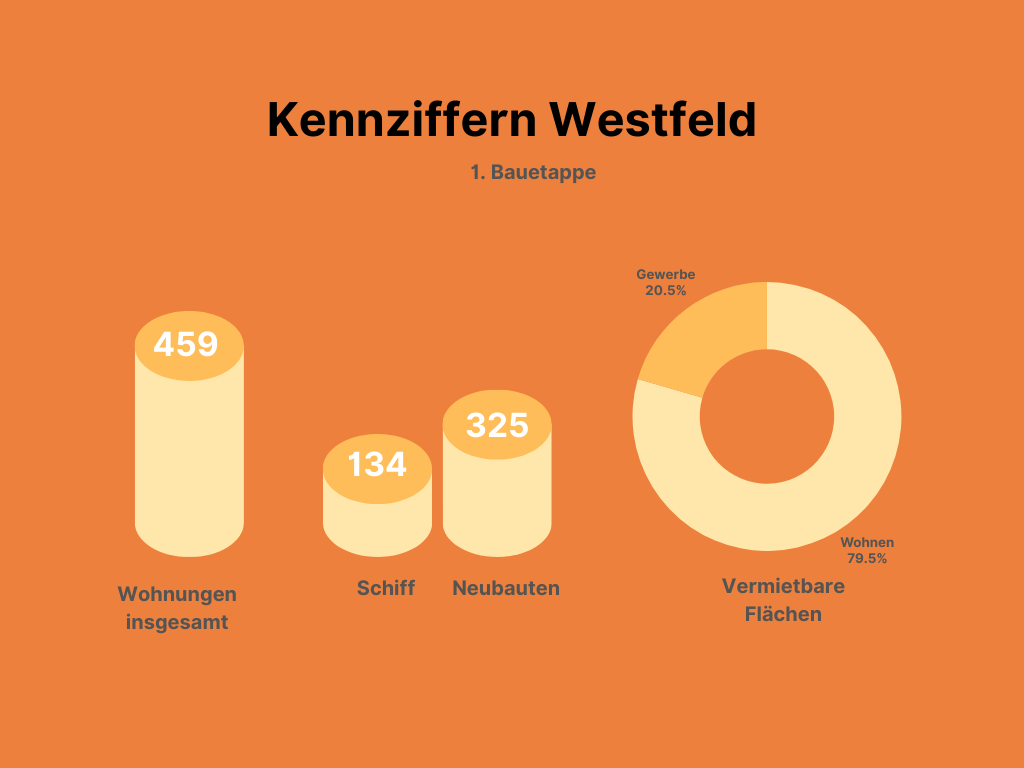 Kennziffern Westfeld

1. Bauetappe

459

Wohnungen insgesamt

134

Schiff

325

Neubauten

Gewerbe 20.5%

Wohnen 79.5%

Vermietbare Flächen