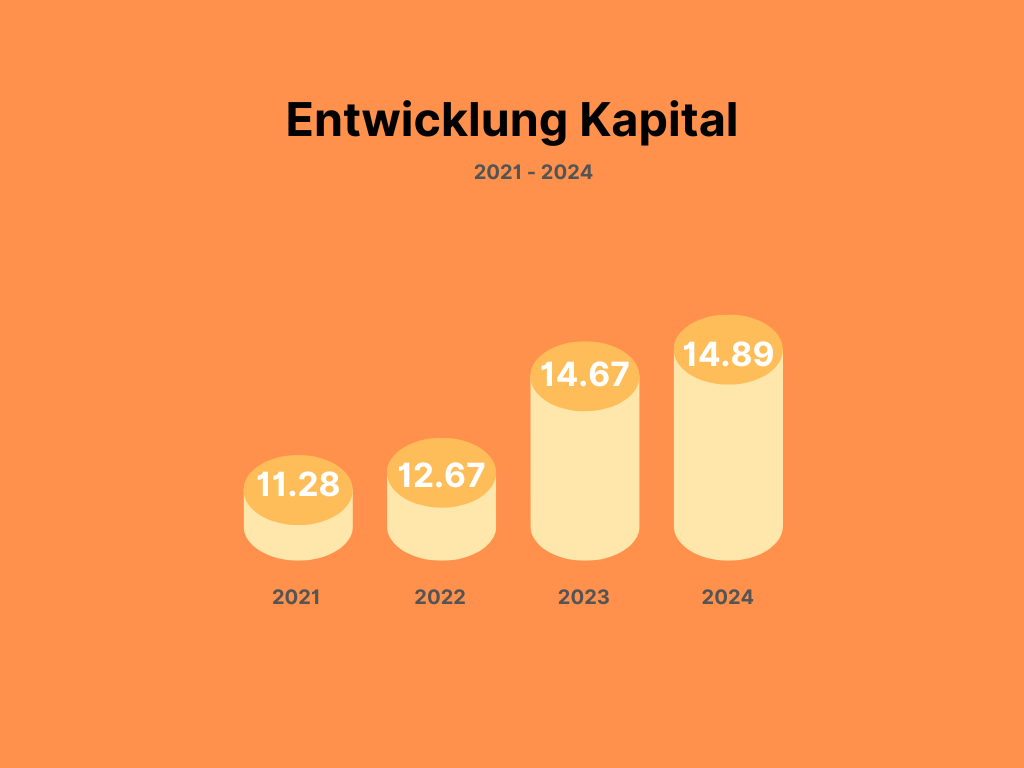 Entwicklung Kapital

2021 - 2024

11.28
12.67
14.67
14.89

2021
2022
2023
2024