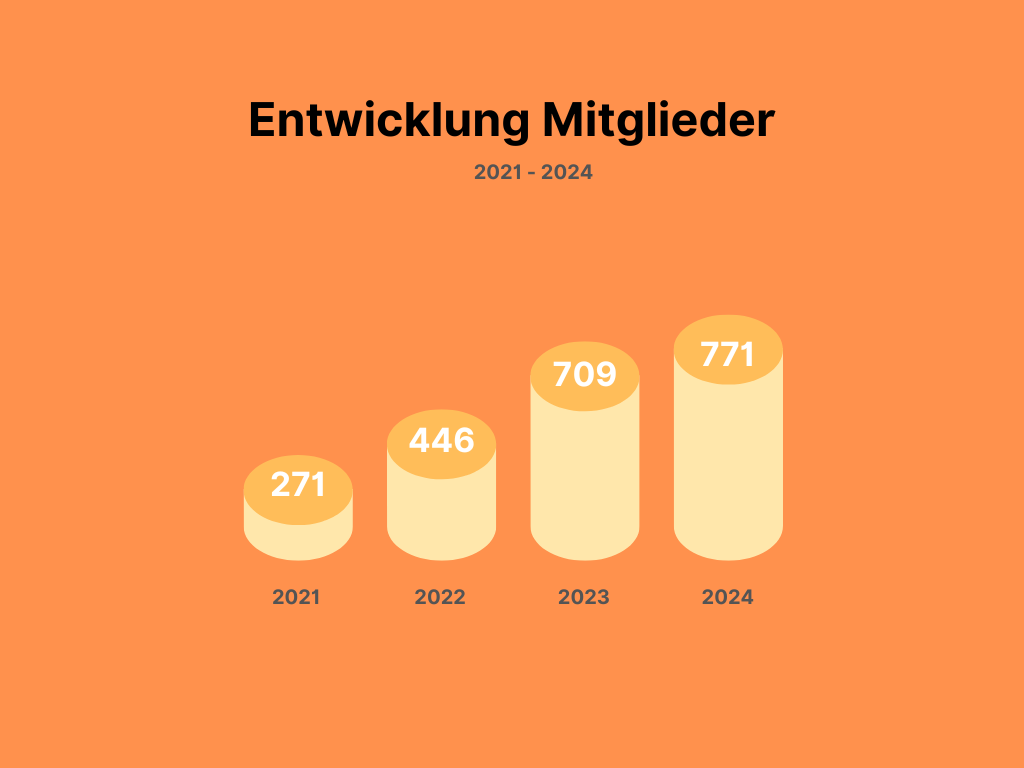 Entwicklung Mitglieder

2021 - 2024

271
446
709
771

2021
2022
2023
2024